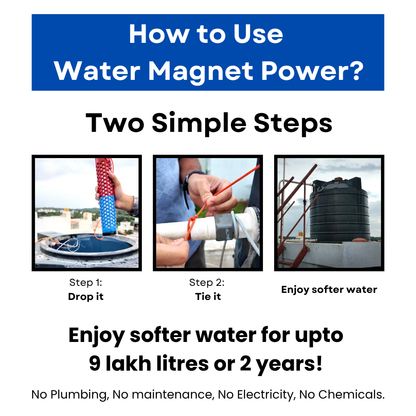 How to Use
Water Magnet Power?

Two Simple Steps

Step 1:
Drop it

Step 2:
Tie it

Enjoy softer water

Enjoy softer water for upto 9 lakh litres or 2 years!

No Plumbing, No maintenance, No Electricity, No Chemicals.